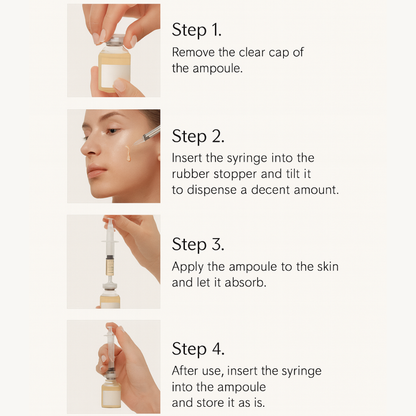 Step 1.
Remove the clear cap of the ampoule.

Step 2.
Insert the syringe into the rubber stopper and tilt it to dispense a decent amount.

Step 3.
Apply the ampoule to the skin and let it absorb.

Step 4.
After use, insert the syringe into the ampoule and store it as is.